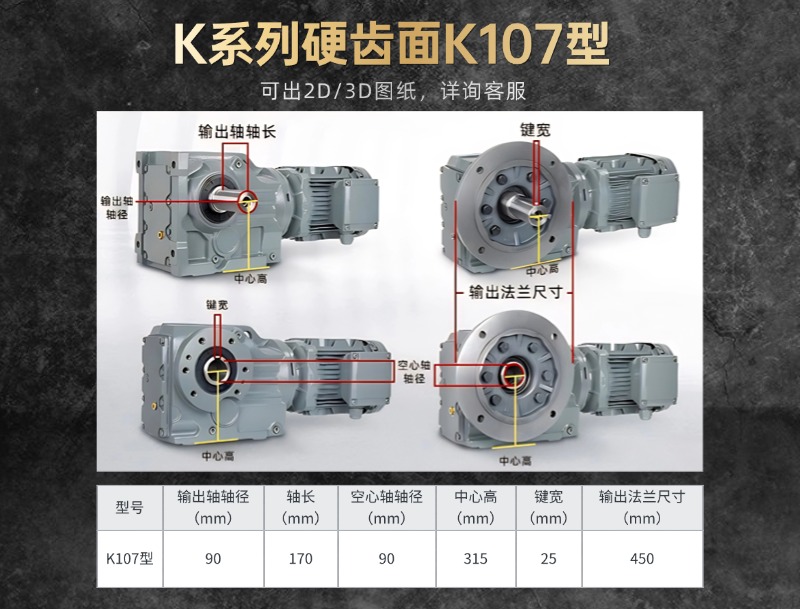 K系列硬齿面K107型

可出2D/3D图纸，详询客服

输出轴轴长
输出轴轴径
中心高
键宽
中心高
输出法兰尺寸
键宽
空心轴轴径
中心高
中心高

| 型号 | 输出轴轴径（mm） | 轴长（mm） | 空心轴轴径（mm） | 中心高（mm） | 键宽（mm） | 输出法兰尺寸（mm） |
|---|---|---|---|---|---|---|
| K107型 | 90 | 170 | 90 | 315 | 25 | 450 |