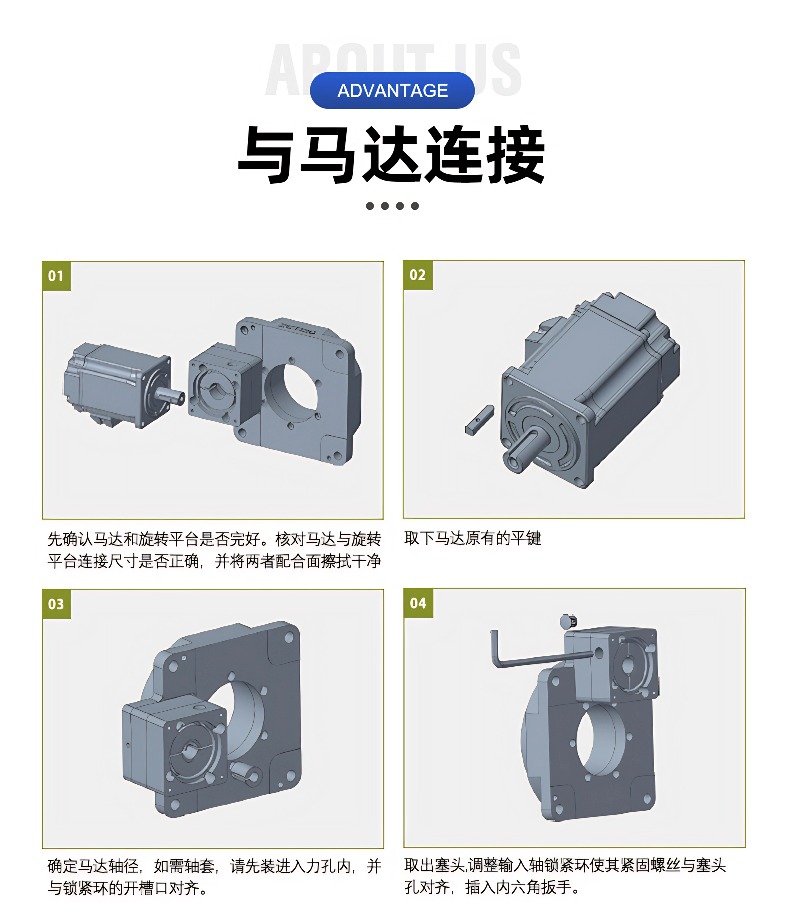 ABOUT US

ADVANTAGE

与马达连接

01

先确认马达和旋转平台是否完好。核对马达与旋转平台连接尺寸是否正确，并将两者配合面擦拭干净

02

取下马达原有的平键

03

确定马达轴径，如需轴套，请先装进入力孔内，并与锁紧环的开槽口对齐。

04

取出塞头,调整输入轴锁紧环使其紧固螺丝与塞头孔对齐，插入内六角扳手。