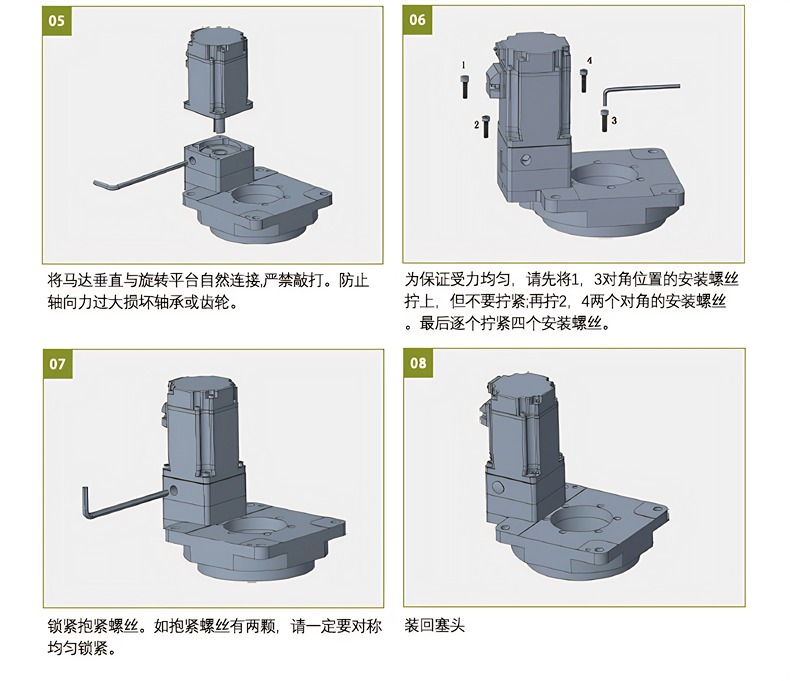 05

将马达垂直与旋转平台自然连接,严禁敲打。防止轴向力过大损坏轴承或齿轮。

06

1
4
2
3

为保证受力均匀，请先将1，3对角位置的安装螺丝拧上，但不要拧紧;再拧2，4两个对角的安装螺丝。最后逐个拧紧四个安装螺丝。

07

锁紧抱紧螺丝。如抱紧螺丝有两颗，请一定要对称均匀锁紧。

08

装回塞头